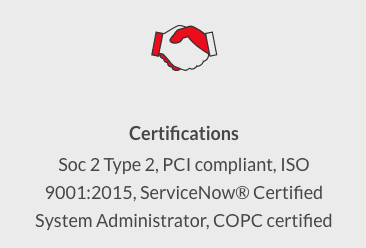 Certifications

Soc 2 Type 2, PCI compliant, ISO 9001:2015, ServiceNow® Certified System Administrator, COPC certified