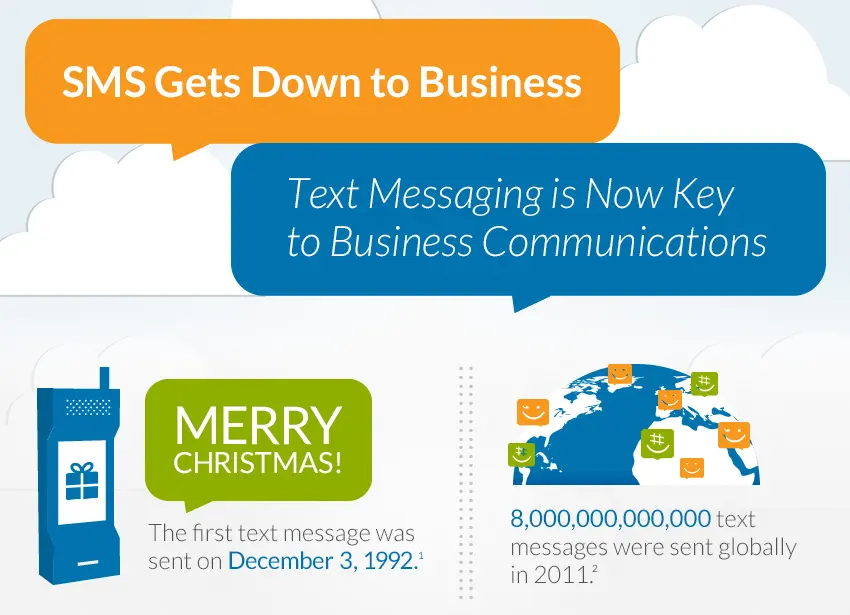 SMS Gets Down to Business

Text Messaging is Now Key to Business Communications

MERRY CHRISTMAS!

The first text message was sent on December 3, 1992.$^1$

8,000,000,000,000 text messages were sent globally in 2011.$^2$