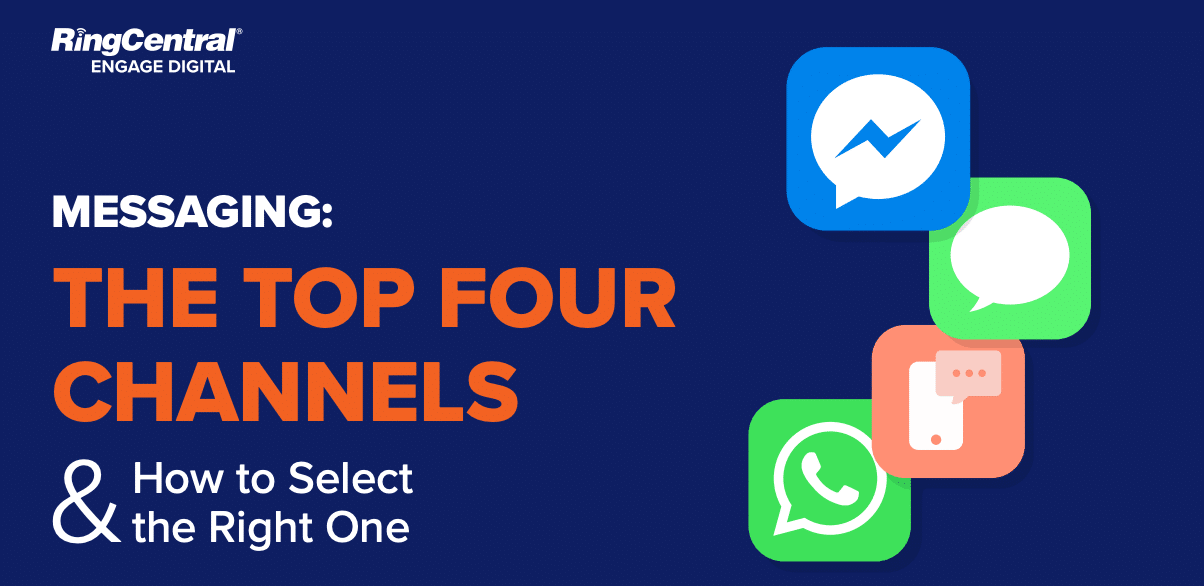 RingCentral®
ENGAGE DIGITAL

MESSAGING:
THE TOP FOUR CHANNELS

& How to Select the Right One