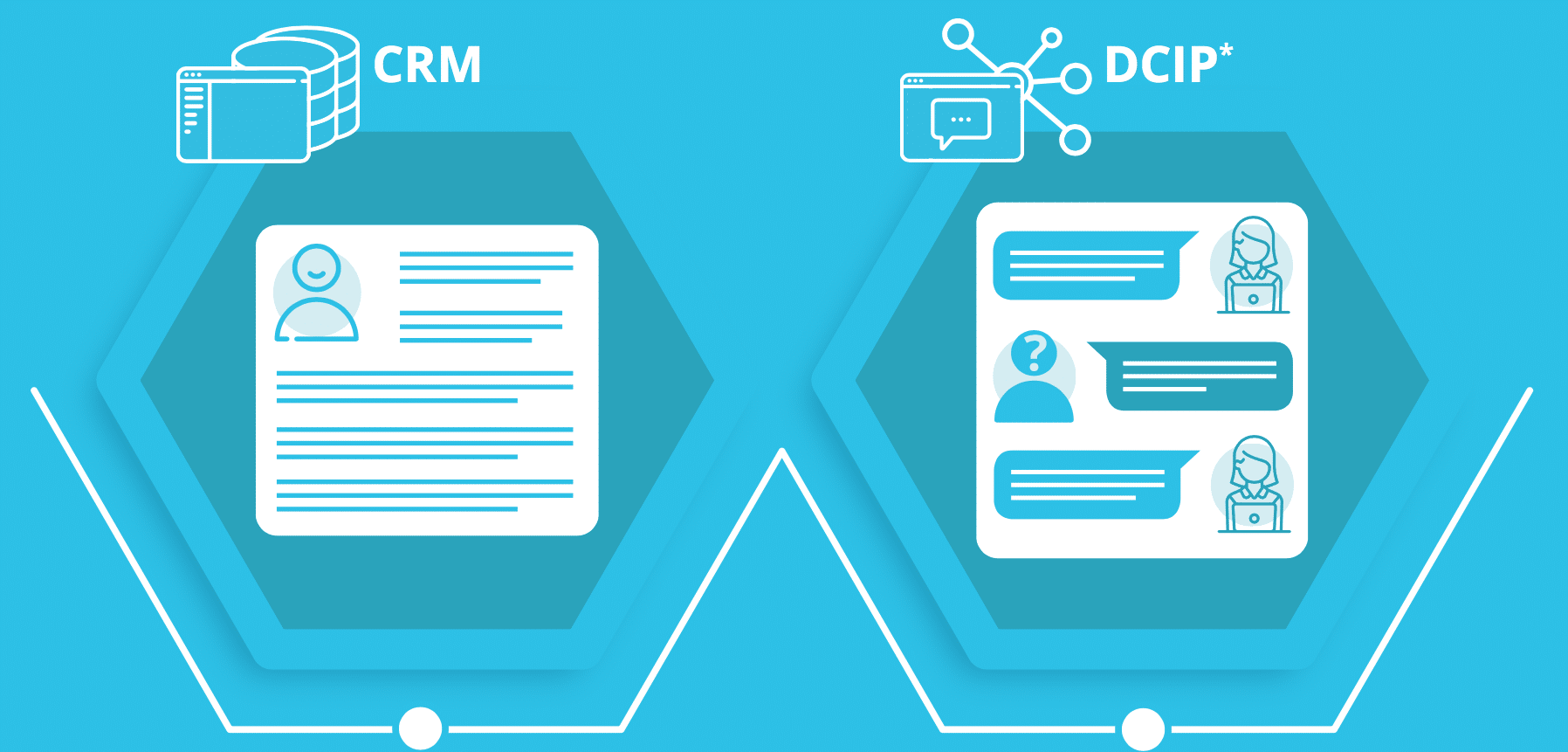 CRM

DCIP*

?