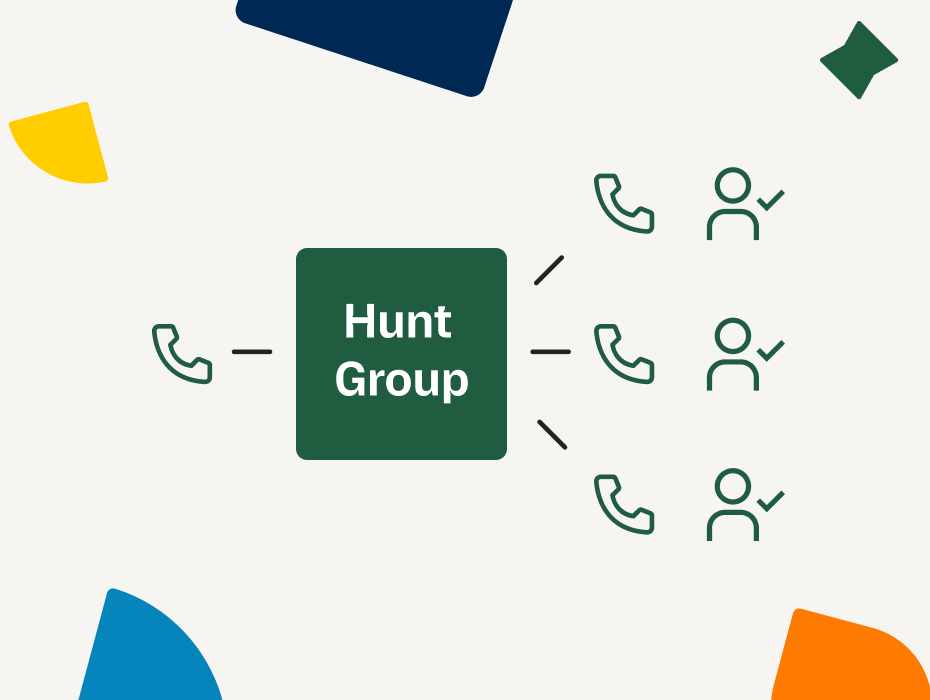 Hunt Group