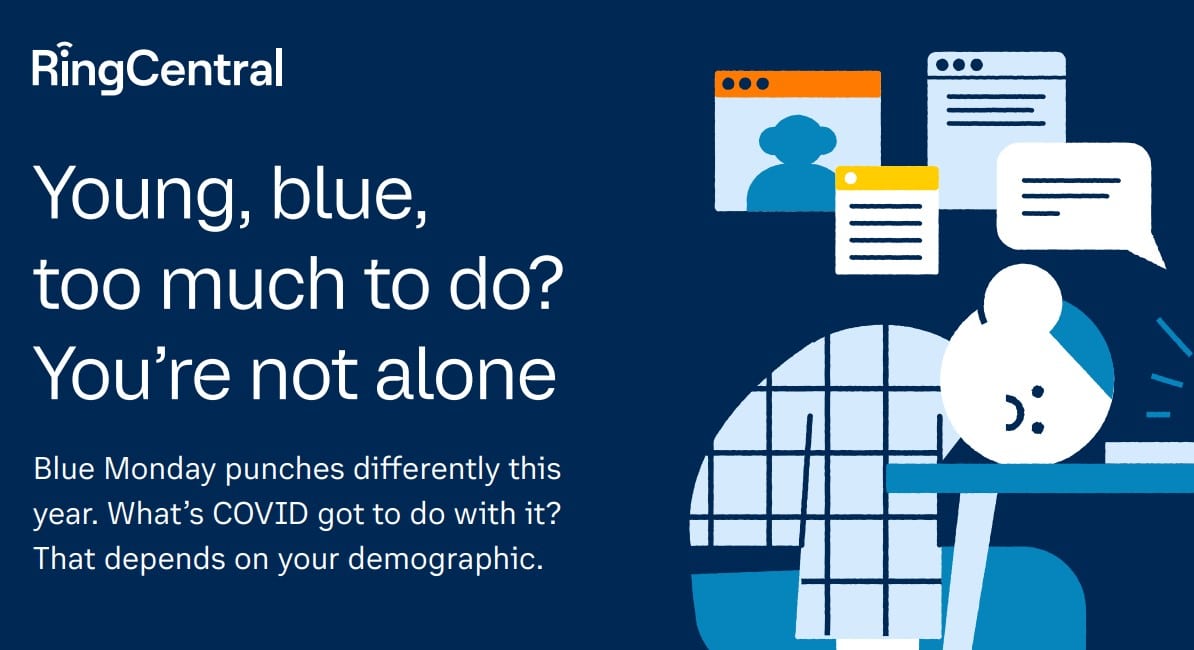 RingCentral

Young, blue, too much to do? You're not alone

Blue Monday punches differently this year. What's COVID got to do with it? That depends on your demographic.