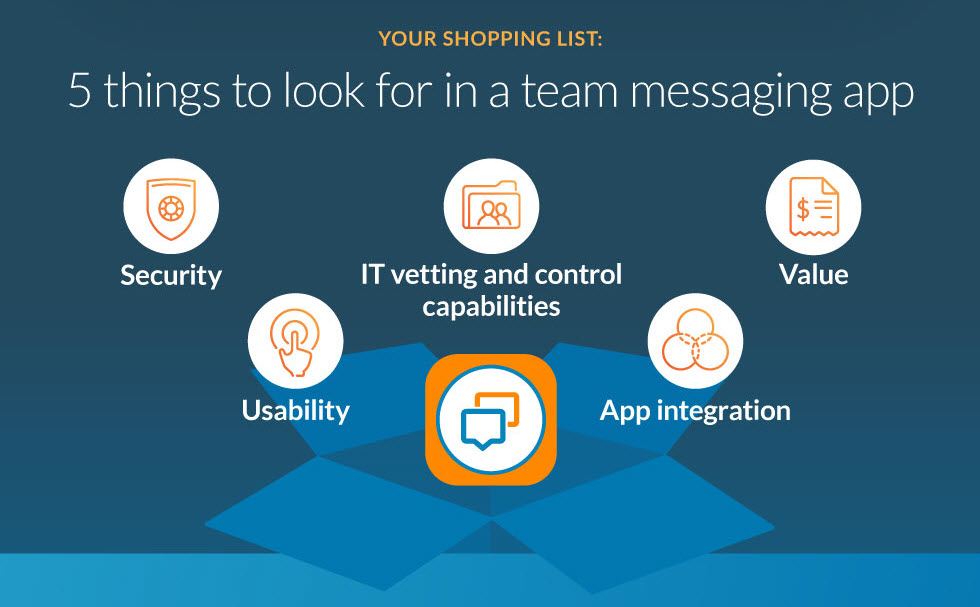 YOUR SHOPPING LIST:

5 things to look for in a team messaging app

Security

IT vetting and control capabilities

Value

Usability

App integration